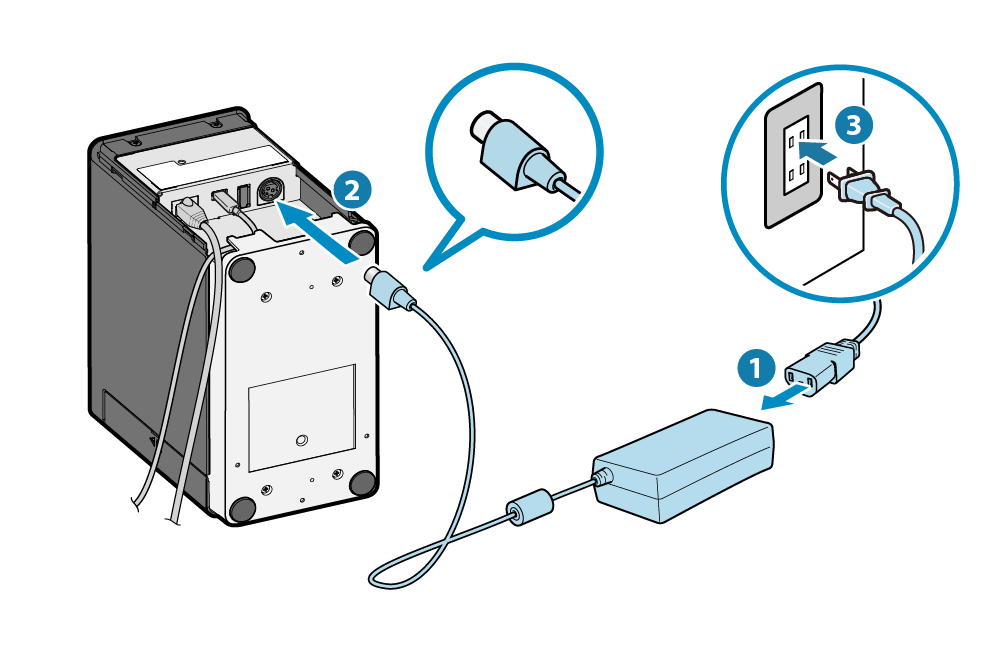 2
3
1