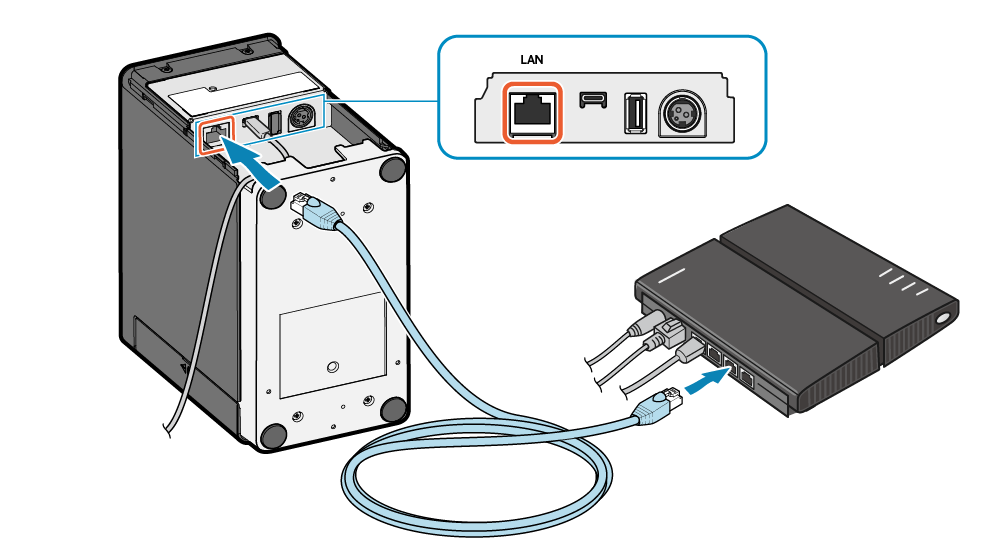 LAN