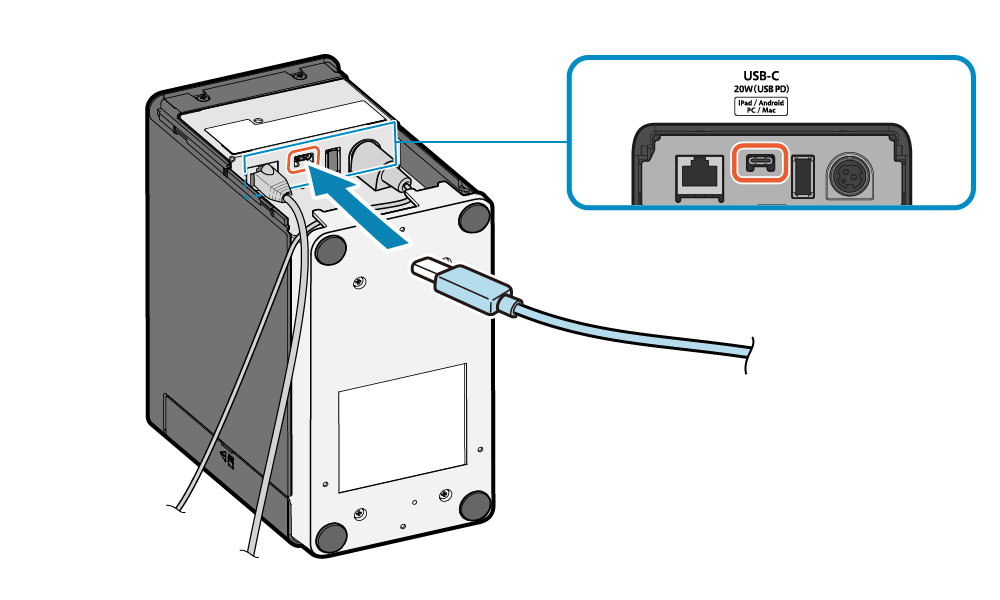 USB-C
20W (USB PD)
iPad / Android
PC / Mac