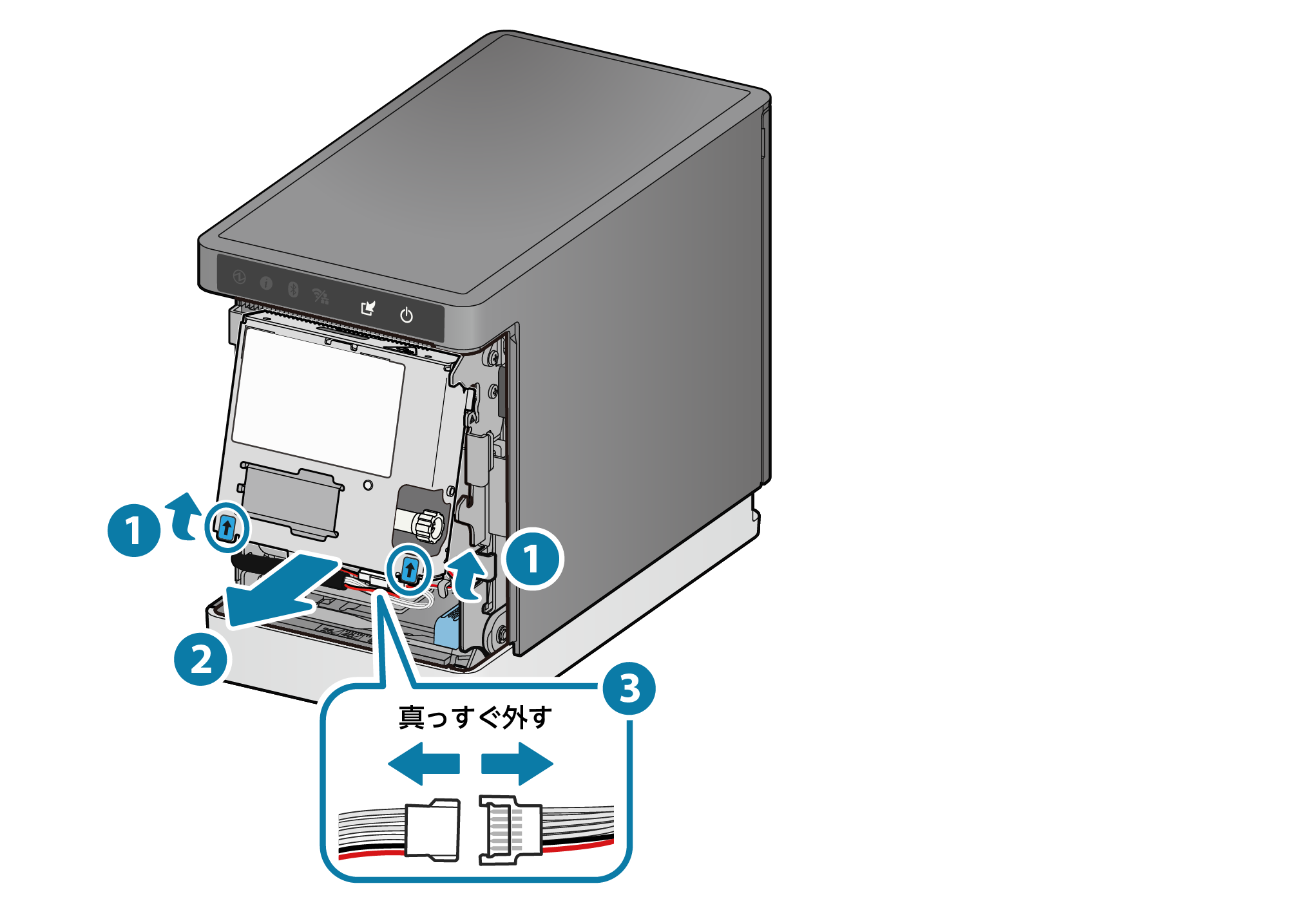 1

1

2

3

真っすぐ外す