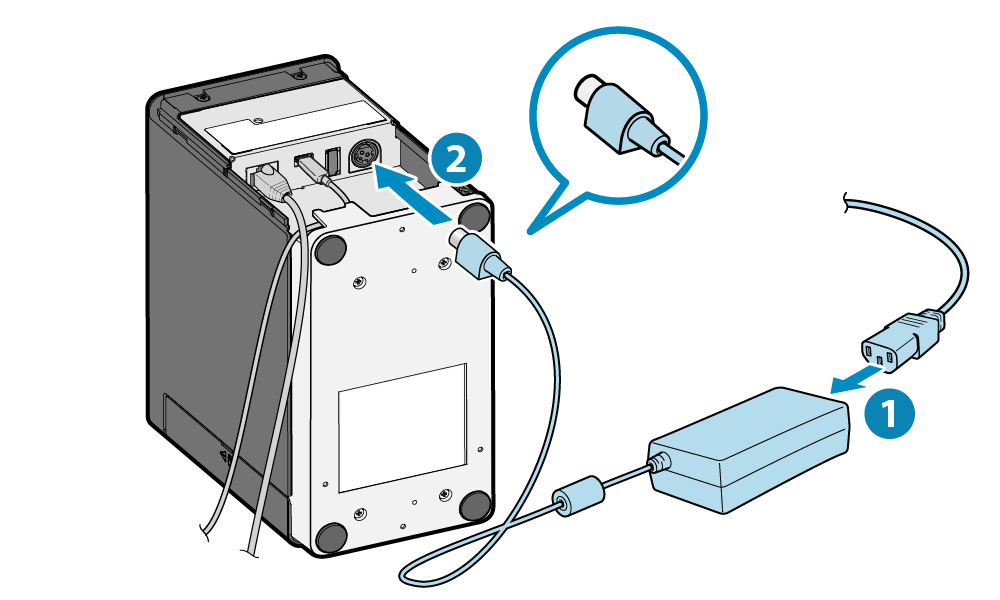 2

1