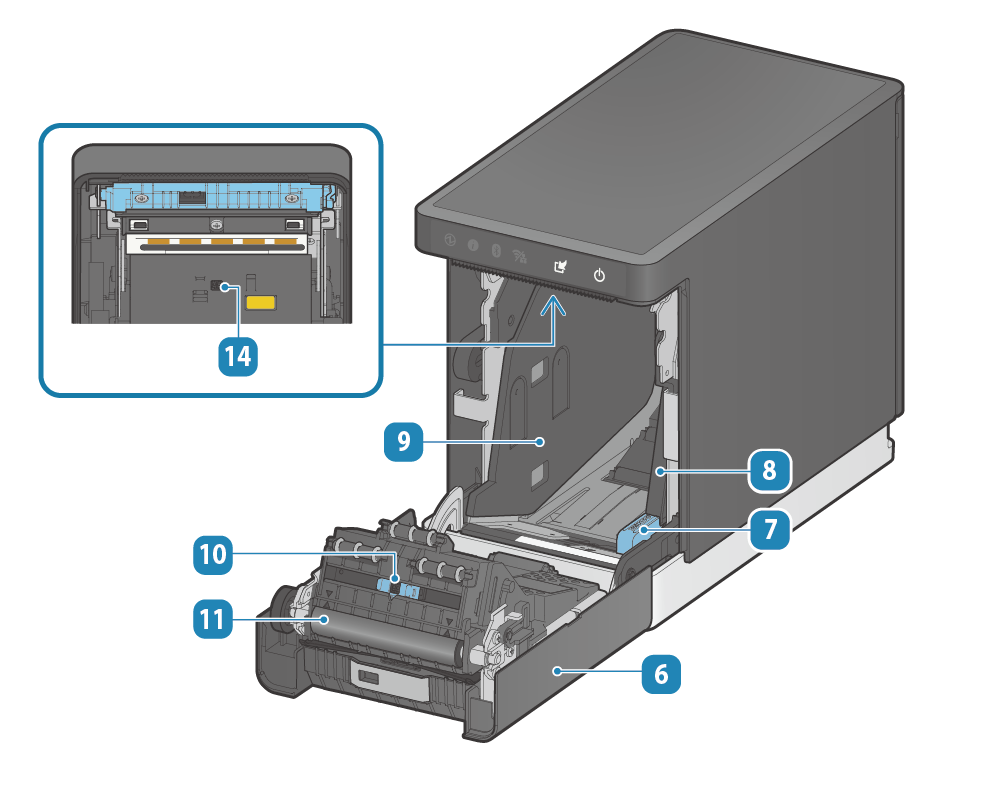 14

9

8

7

10

11

6