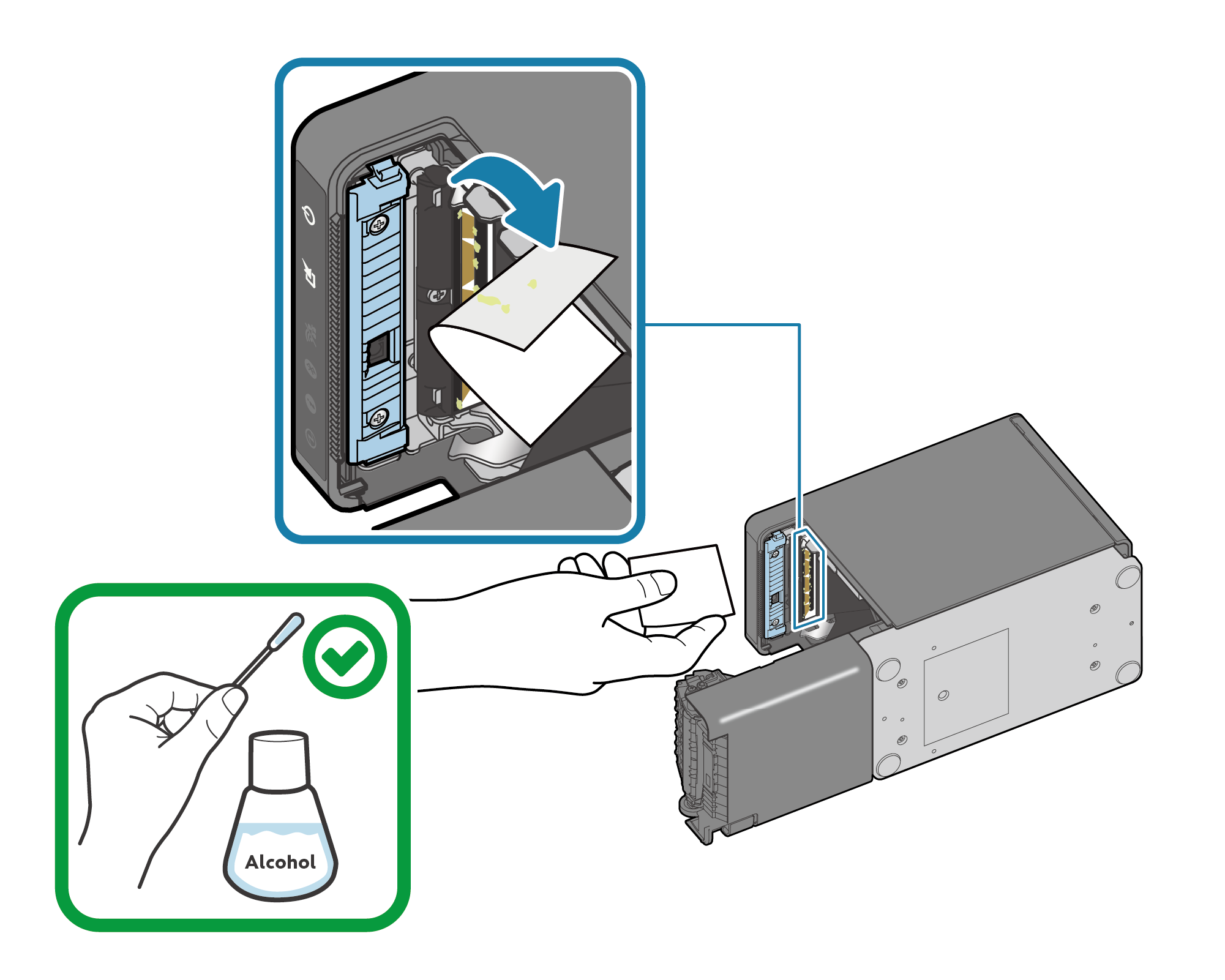 Alcohol