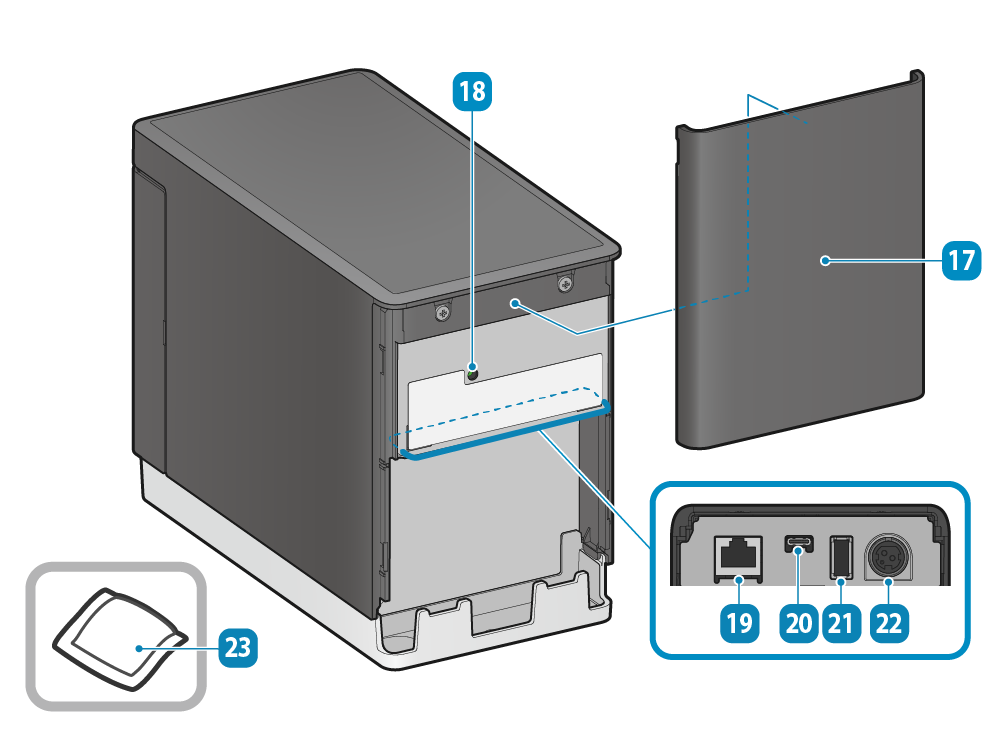 18
17
19
20
21
22
23