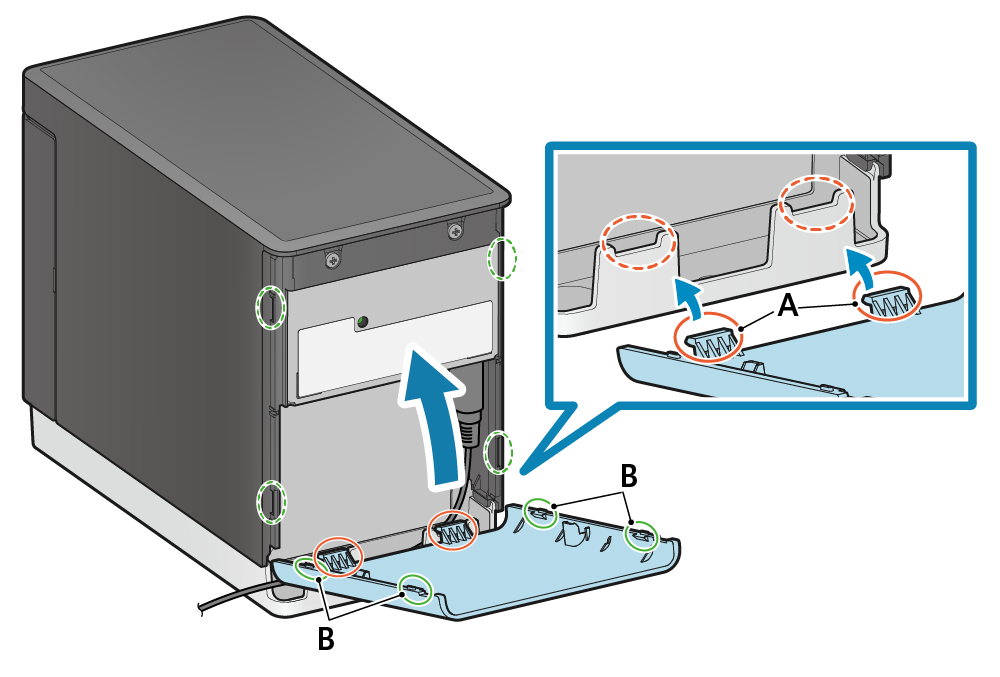 A

B

B