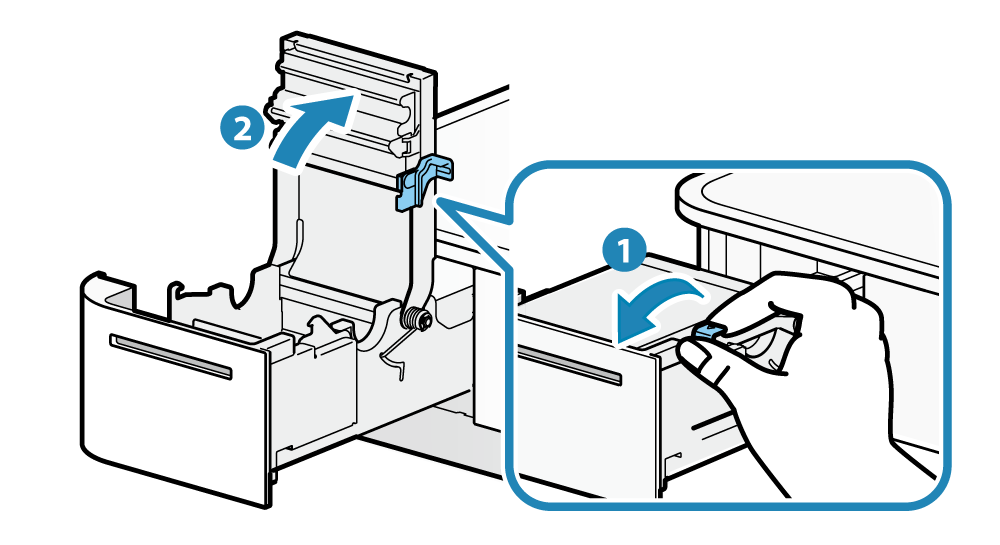 2
1